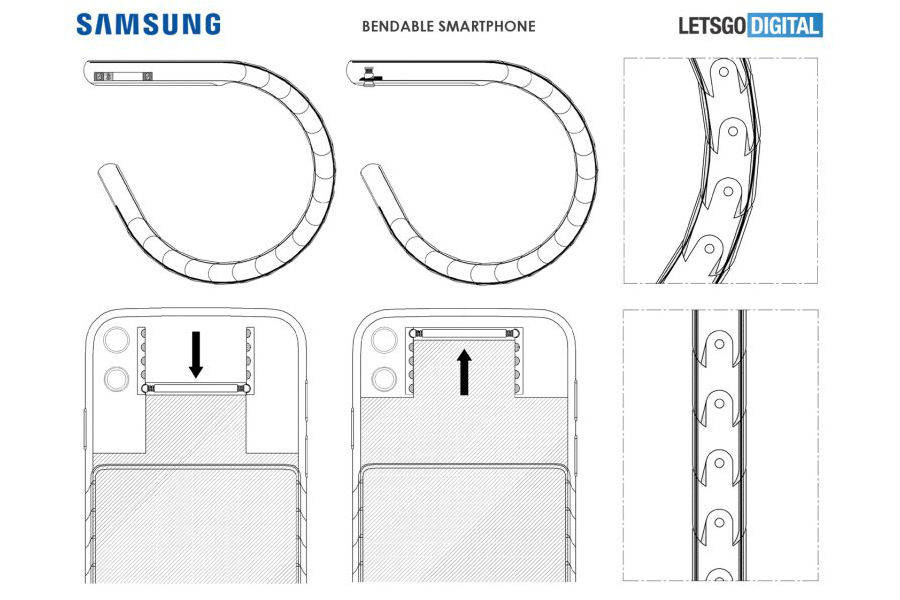 SAMSUNG

BENDABLE SMARTPHONE

LETSGO DIGITAL